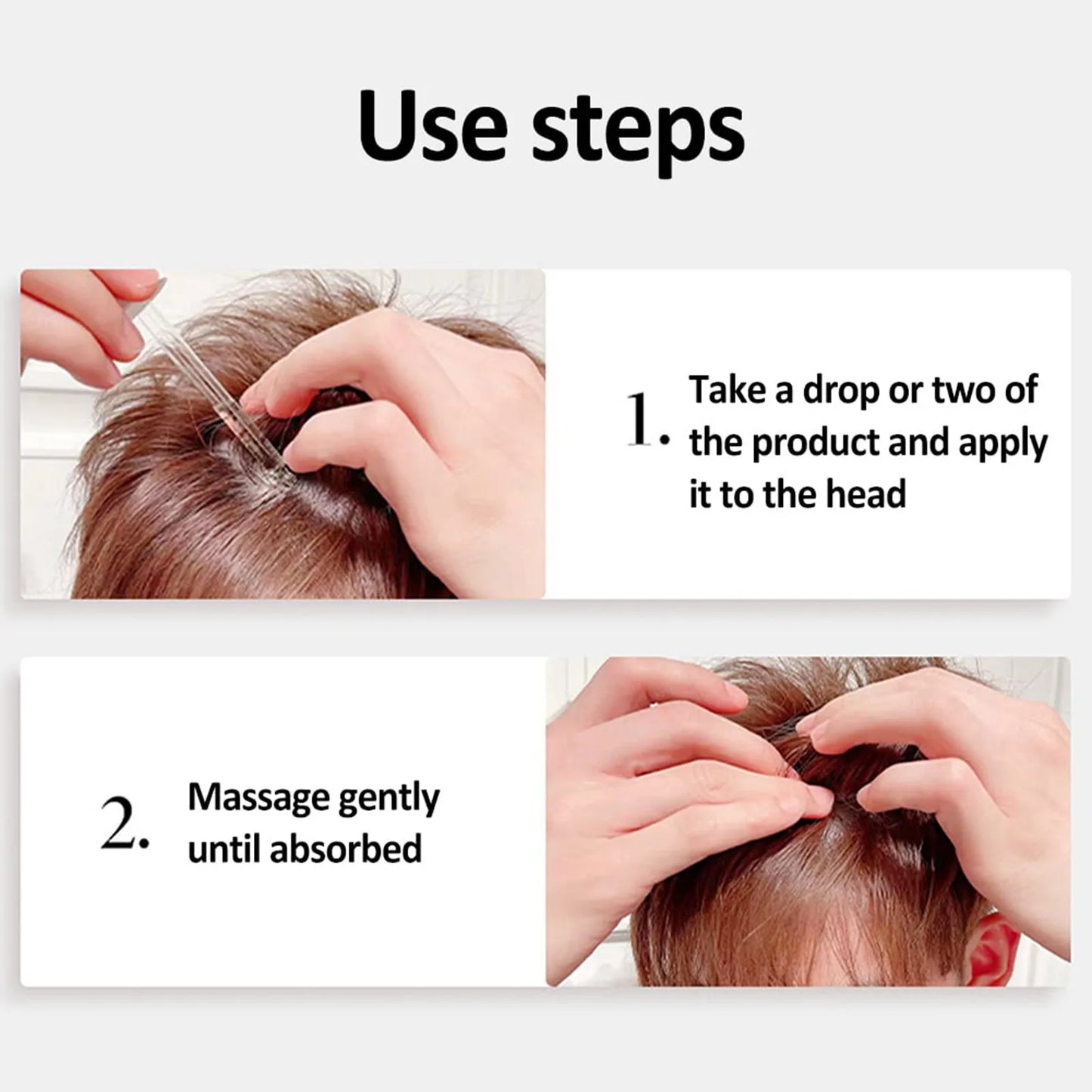 Use steps

1. Take a drop or two of the product and apply it to the head

2. Massage gently until absorbed